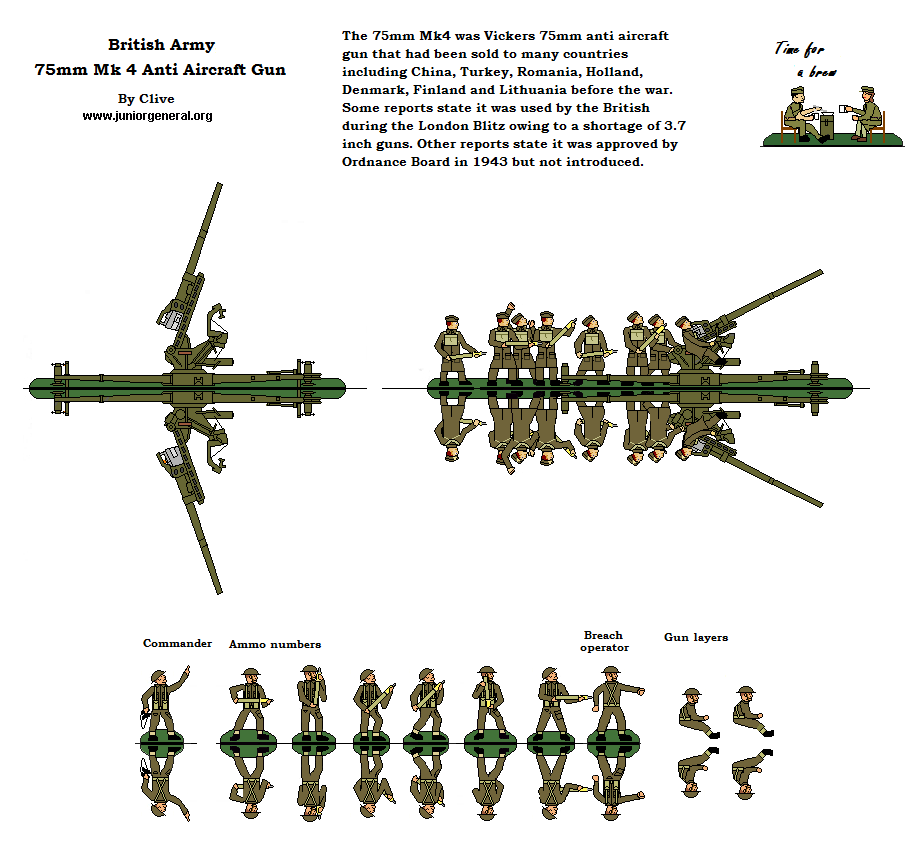 British Army
75mm Mk 4 Anti Aircraft Gun

By Clive
www.juniorgeneral.org

The 75mm Mk4 was Vickers 75mm anti aircraft gun that had been sold to many countries including China, Turkey, Romania, Holland, Denmark, Finland and Lithuania before the war. Some reports state it was used by the British during the London Blitz owing to a shortage of 3.7 inch guns. Other reports state it was approved by Ordnance Board in 1943 but not introduced.

Time for a brew

Commander

Ammo numbers

Breach operator

Gun layers